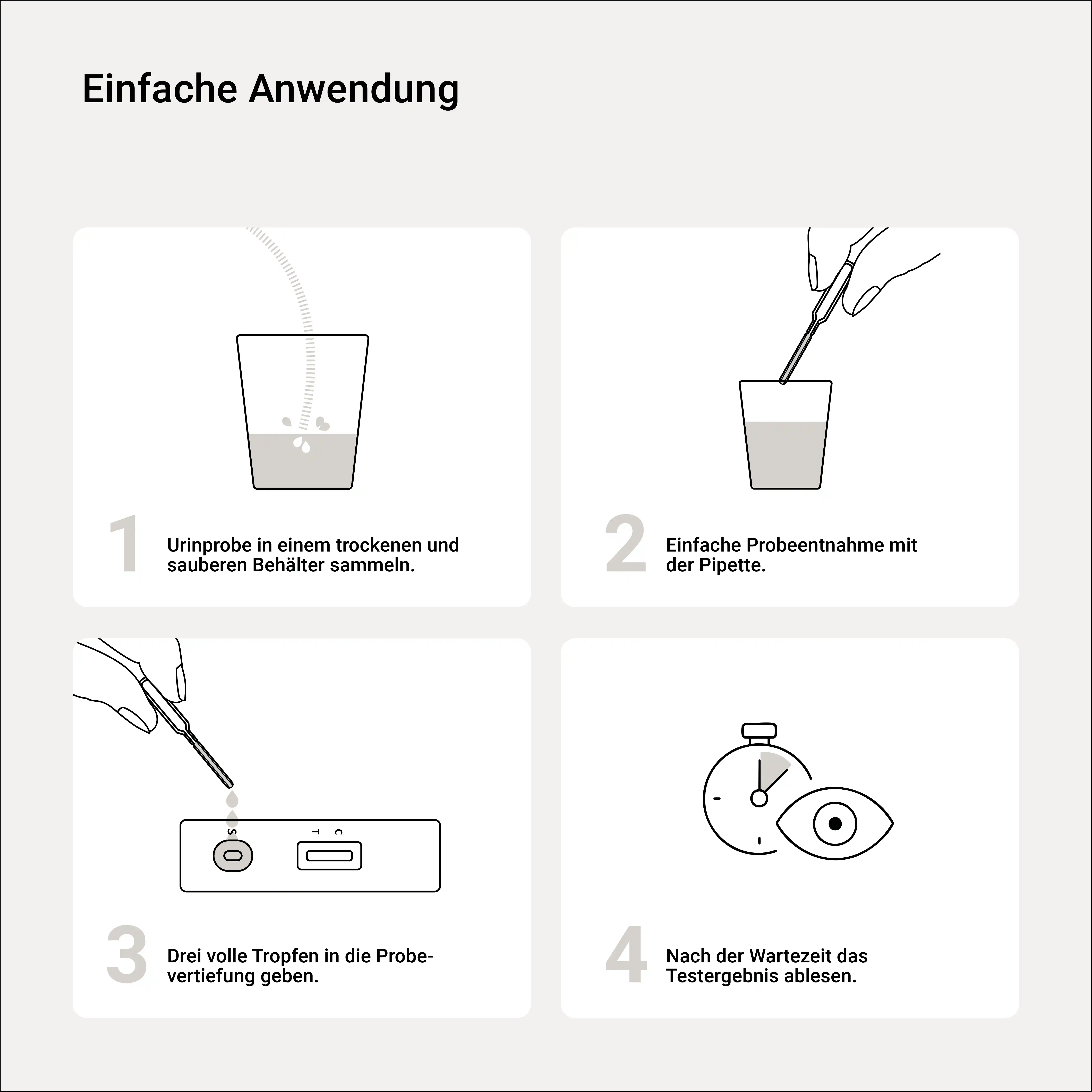 Einfache Anwendung

1 Urinprobe in einem trockenen und sauberen Behälter sammeln.

2 Einfache Probeentnahme mit der Pipette.

S T C

3 Drei volle Tropfen in die Probevertiefung geben.

4 Nach der Wartezeit das Testergebnis ablesen.