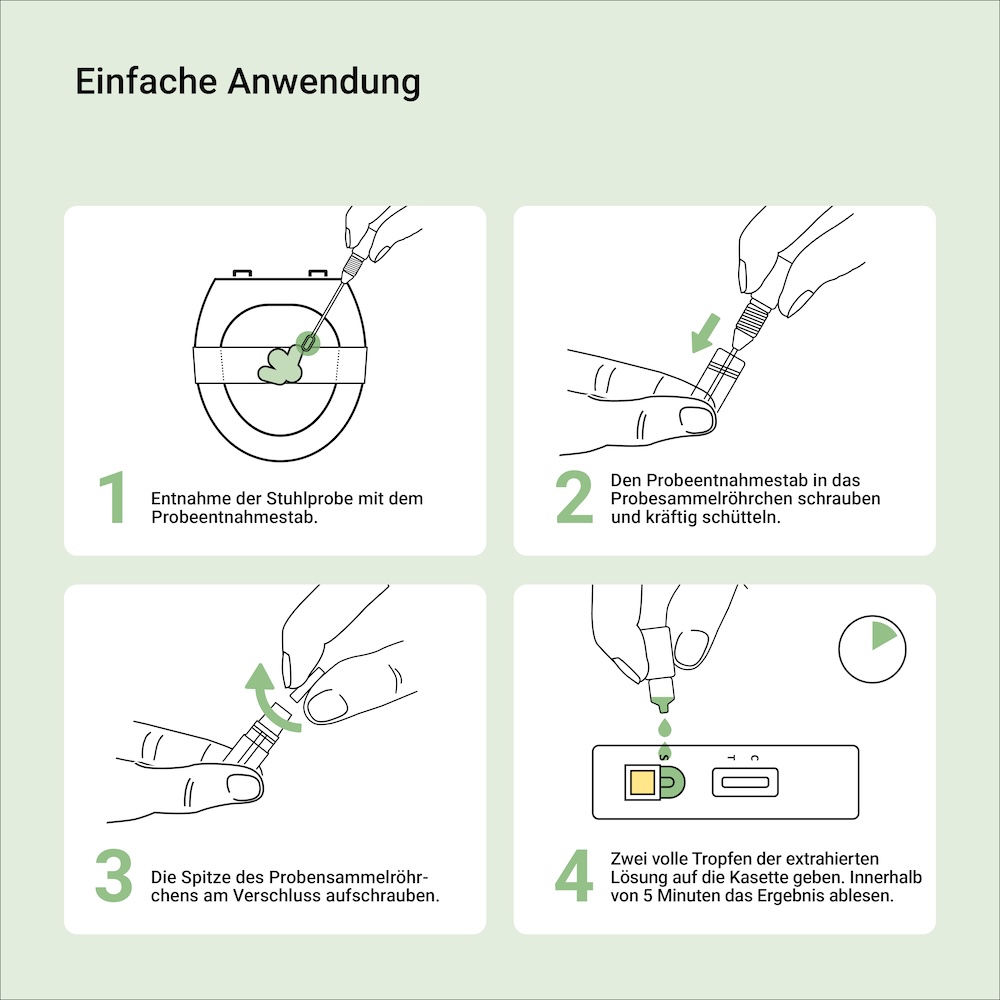 Einfache Anwendung

1 Entnahme der Stuhlprobe mit dem Probeentnahmestab.

2 Den Probeentnahmestab in das Probesammelröhrchen schrauben und kräftig schütteln.

3 Die Spitze des Probensammelröhrchens am Verschluss aufschrauben.

S T C

4 Zwei volle Tropfen der extrahierten Lösung auf die Kasette geben. Innerhalb von 5 Minuten das Ergebnis ablesen.